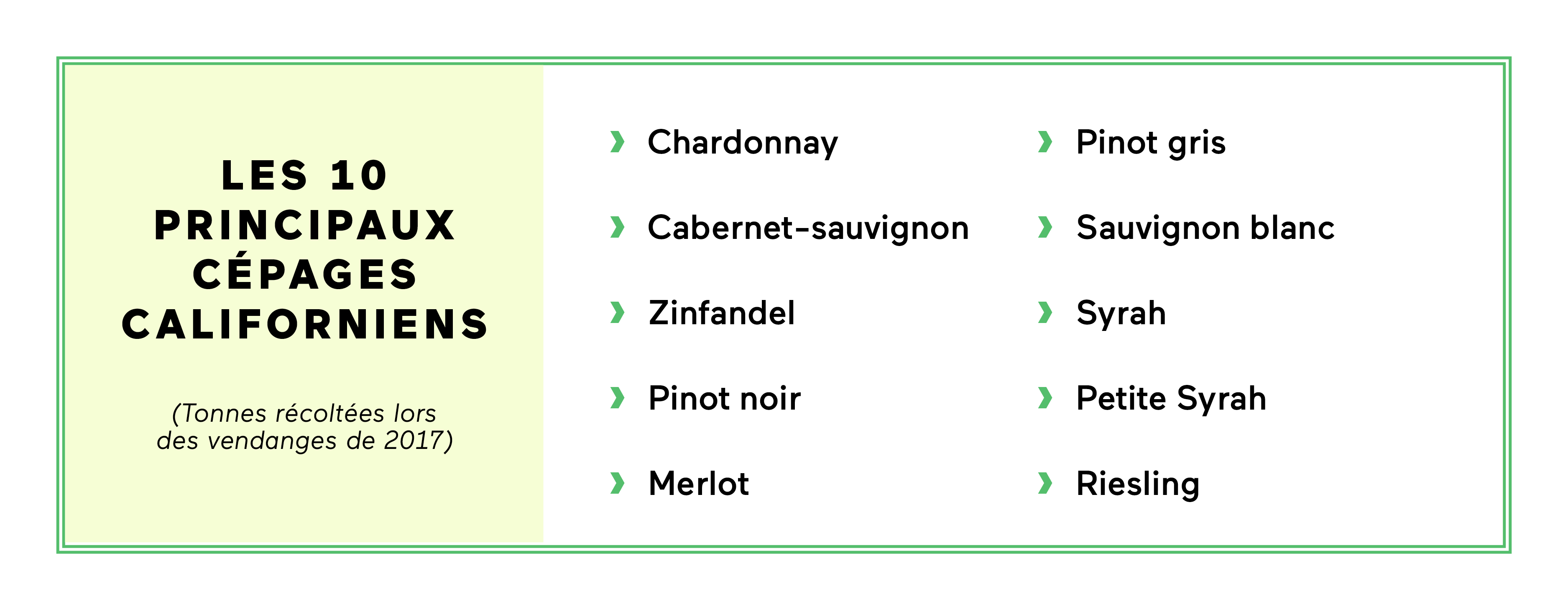 LES 10
PRINCIPAUX
CÉPAGES
CALIFORNIENS

(Tonnes récoltées lors des vendanges de 2017)

› Chardonnay
› Cabernet-sauvignon
› Zinfandel
› Pinot noir
› Merlot

› Pinot gris
› Sauvignon blanc
› Syrah
› Petite Syrah
› Riesling